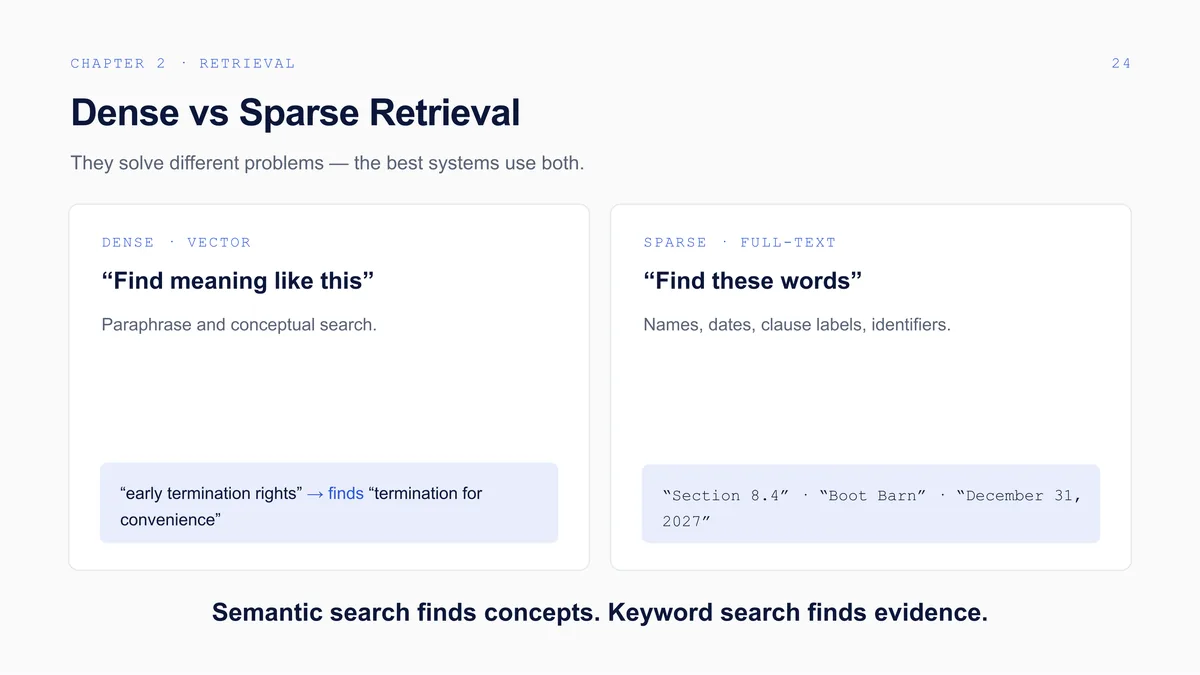 CHAPTER 2 · RETRIEVAL

24

Dense vs Sparse Retrieval

They solve different problems — the best systems use both.

DENSE · VECTOR

"Find meaning like this"

Paraphrase and conceptual search.

"early termination rights" → finds "termination for convenience"

SPARSE · FULL-TEXT

"Find these words"

Names, dates, clause labels, identifiers.

"Section 8.4" · "Boot Barn" · "December 31, 2027"

Semantic search finds concepts. Keyword search finds evidence.